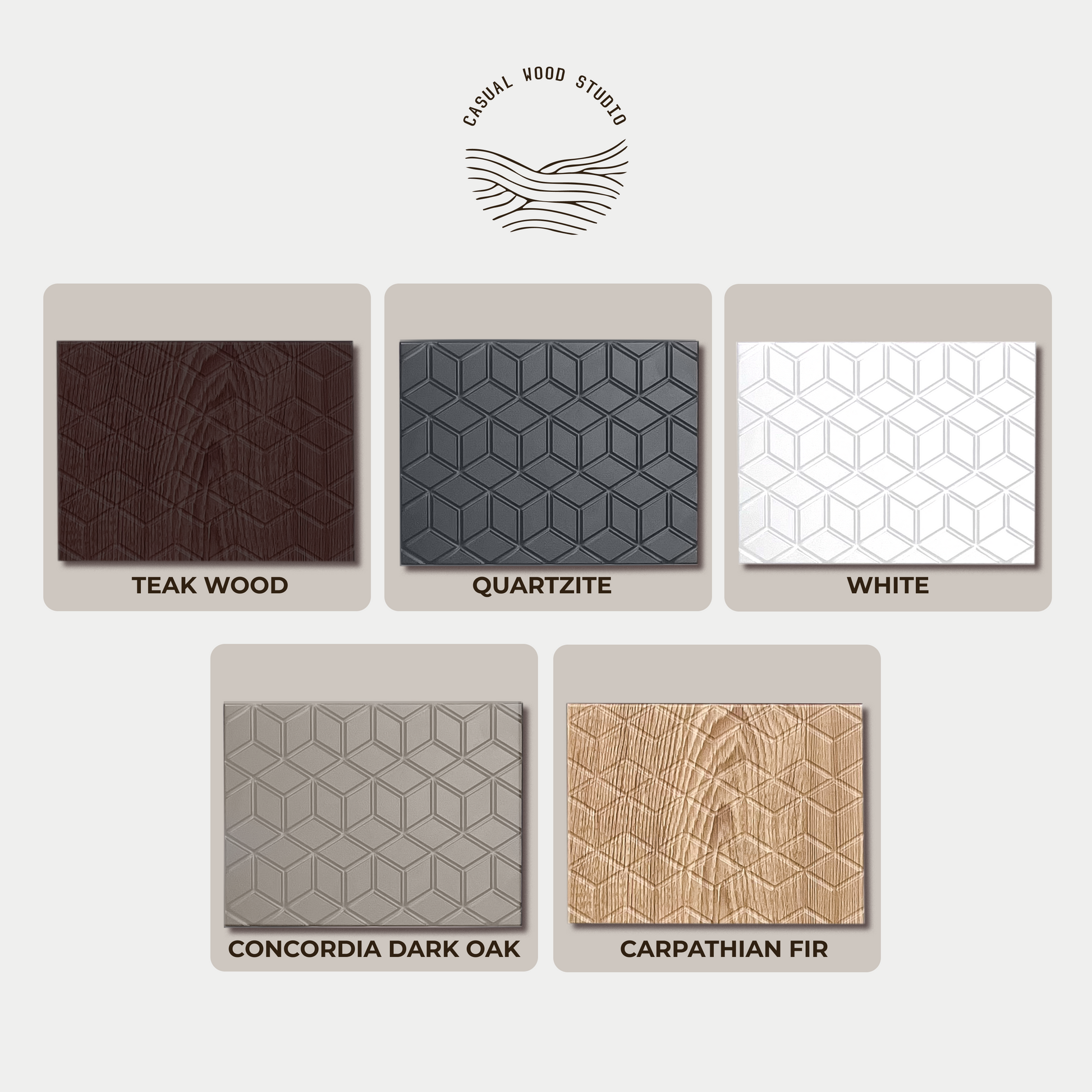 CASUAL WOOD STUDIO

TEAK WOOD

QUARTZITE

WHITE

CONCORDIA DARK OAK

CARPATHIAN FIR